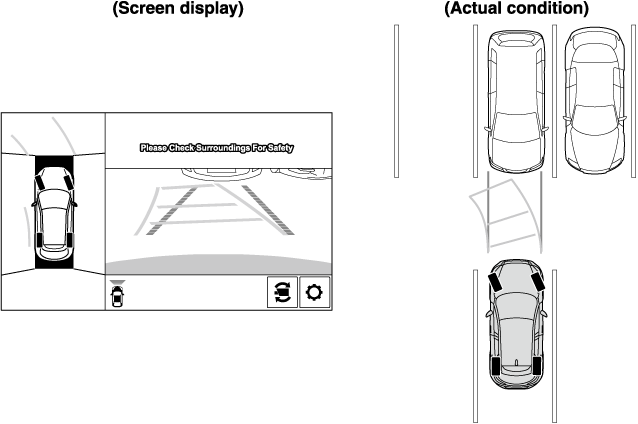 (Screen display)

(Actual condition)

Please Check Surroundings For Safety