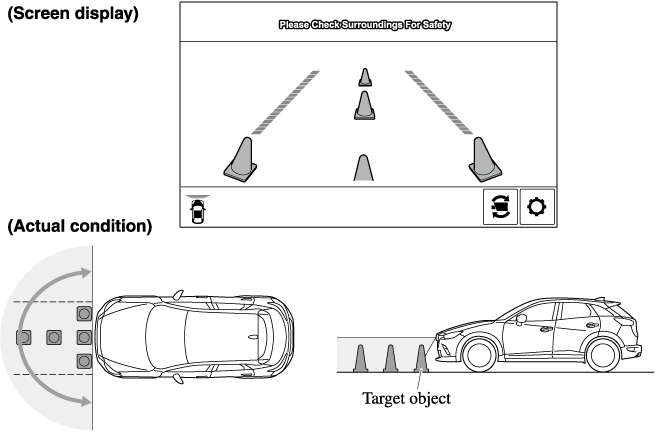 (Screen display)

Please Check Surroundings For Safety

(Actual condition)

Target object