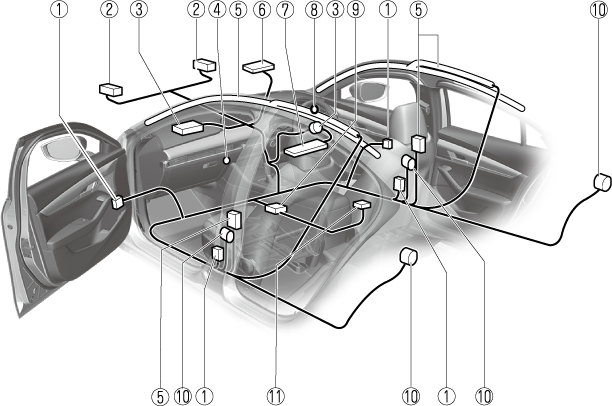 ① ② ③ ② ④ ⑤ ⑥ ⑦ ⑧ ③ ⑨ ① ⑤ ⑩

⑤ ⑩ ① ⑪ ⑩ ① ⑩