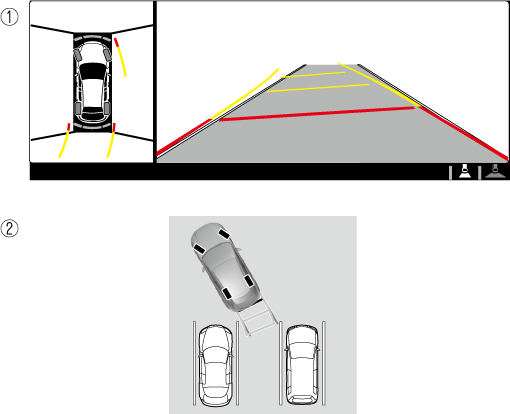 ①

②