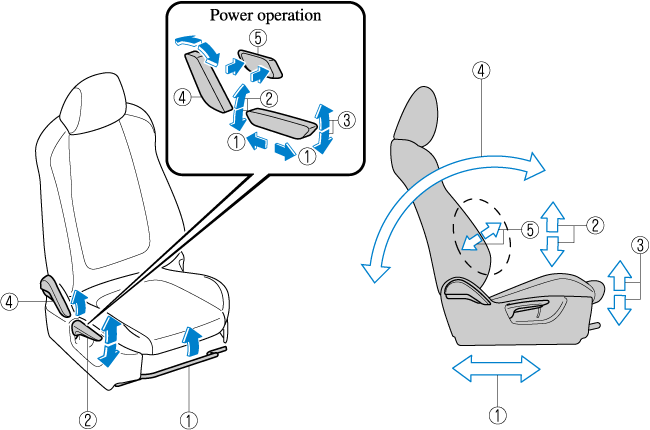 Power operation

⑤

④

②

③

①

①

④

②

①

④

⑤

②

③

①