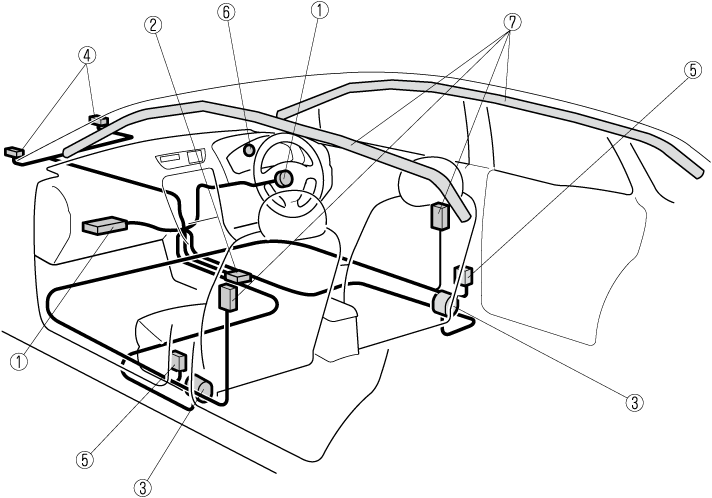 ④
②
⑥
①
⑦
⑤
①
⑤
③
③