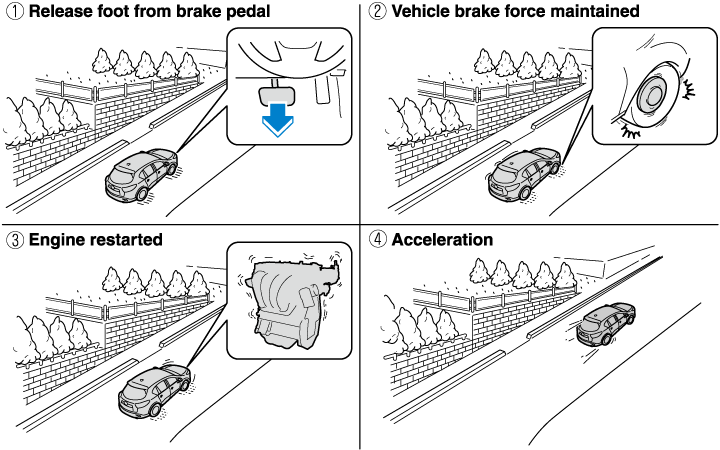 ① Release foot from brake pedal

② Vehicle brake force maintained

③ Engine restarted

④ Acceleration