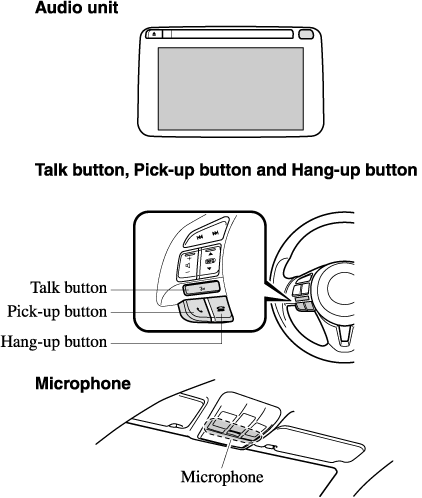 Audio unit

Talk button, Pick-up button and Hang-up button

Talk button
Pick-up button
Hang-up button

Microphone

Microphone