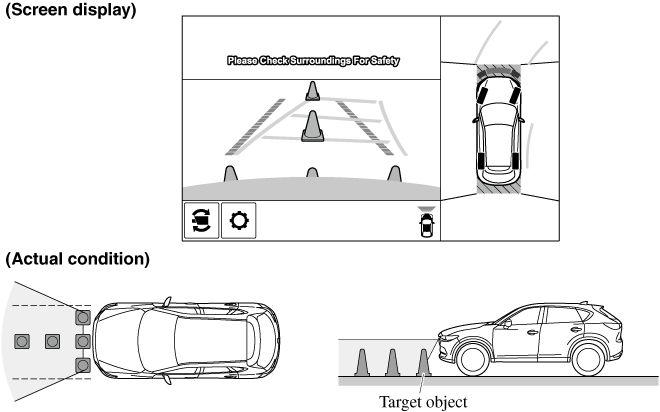 (Screen display)

Please Check Surroundings For Safety

(Actual condition)

Target object