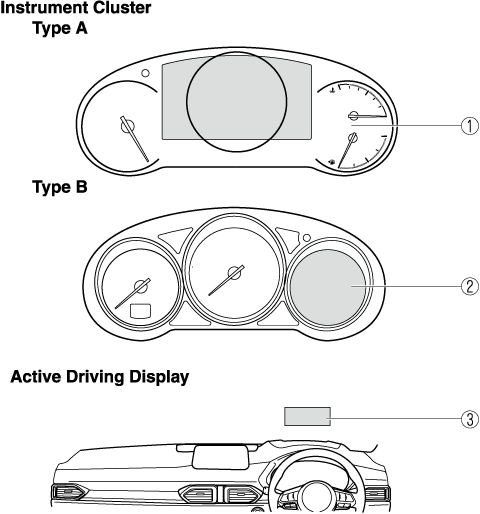 Instrument Cluster
Type A

①

Type B

②

Active Driving Display

③