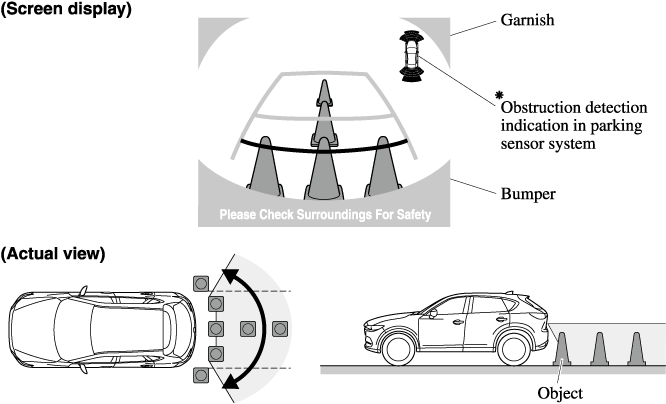 (Screen display)

Garnish

*Obstruction detection indication in parking sensor system

Bumper

Please Check Surroundings For Safety

(Actual view)

Object