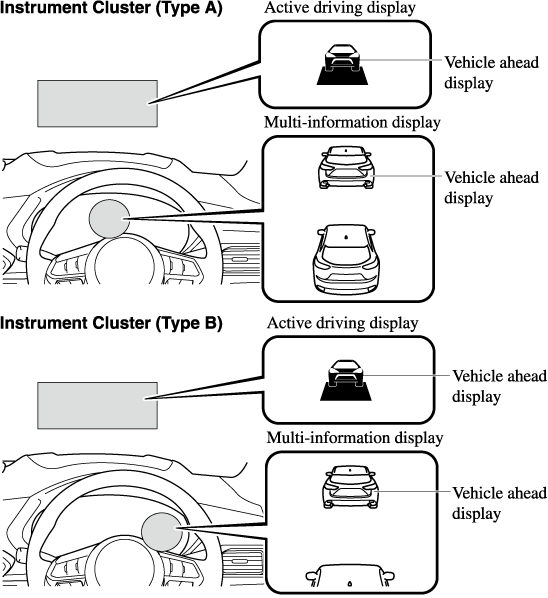 Instrument Cluster (Type A)

Active driving display

Vehicle ahead display

Multi-information display

Vehicle ahead display

Instrument Cluster (Type B)

Active driving display

Vehicle ahead display

Multi-information display

Vehicle ahead display