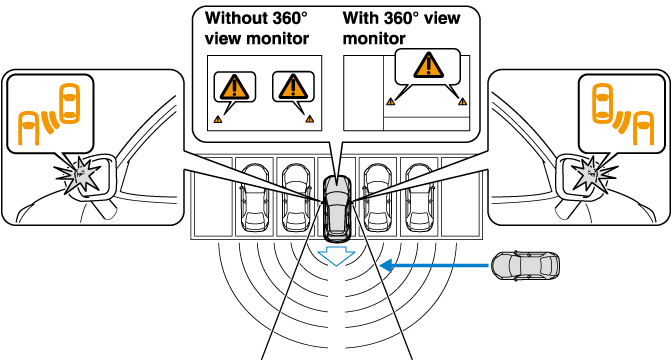 Without 360° view monitor

With 360° view monitor