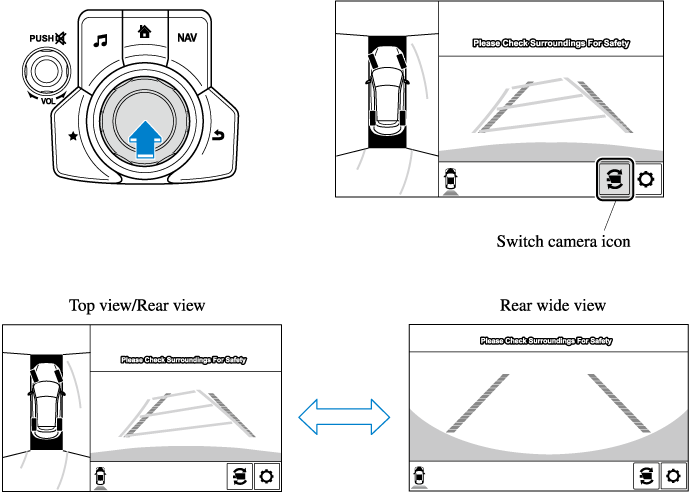 PUSH

VOL

NAV

Please Check Surroundings For Safety

Switch camera icon

Top view/Rear view

Please Check Surroundings For Safety

Rear wide view

Please Check Surroundings For Safety