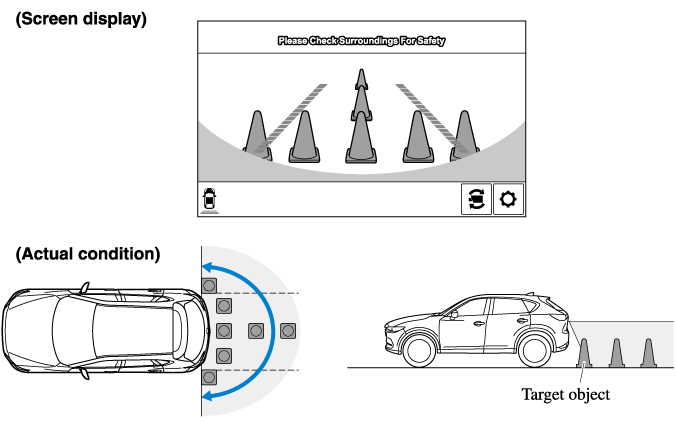 (Screen display)

Please Check Surroundings For Safety

(Actual condition)

Target object