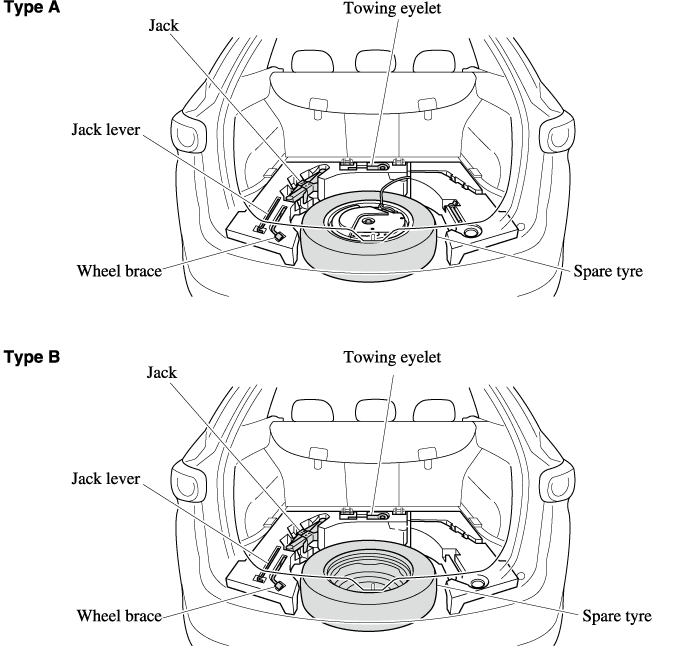 Type A

Towing eyelet

Jack

Jack lever

Wheel brace

Spare tyre

Type B

Towing eyelet

Jack

Jack lever

Wheel brace

Spare tyre