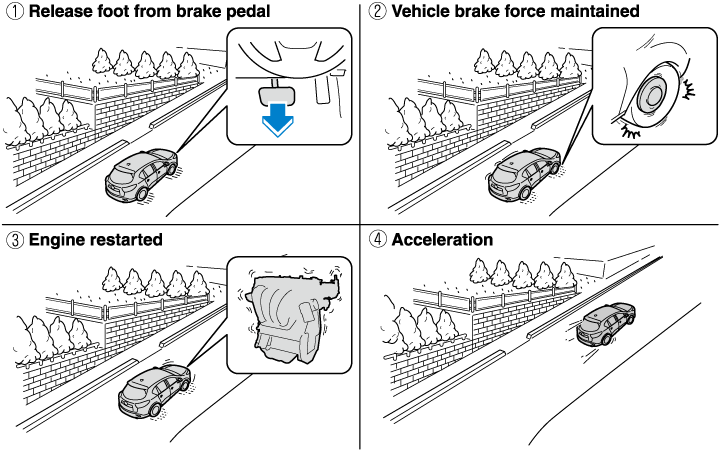 ① Release foot from brake pedal

② Vehicle brake force maintained

③ Engine restarted

④ Acceleration