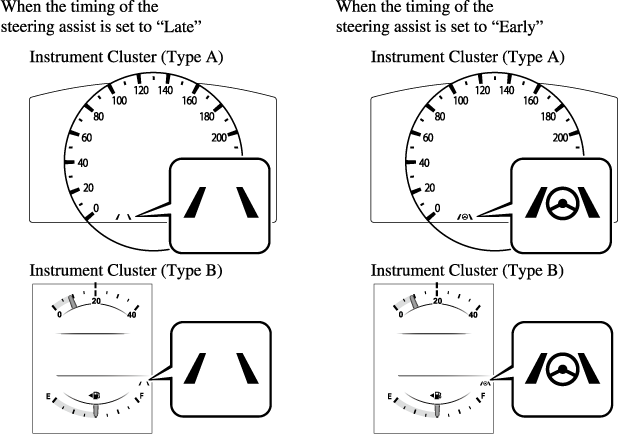 When the timing of the steering assist is set to “Late”

Instrument Cluster (Type A)

0
20
40
60
80
100
120
140
160
180
200

Instrument Cluster (Type B)

0
20
40
E
F

When the timing of the steering assist is set to “Early”

Instrument Cluster (Type A)

0
20
40
60
80
100
120
140
160
180
200

Instrument Cluster (Type B)

0
20
40
E
F