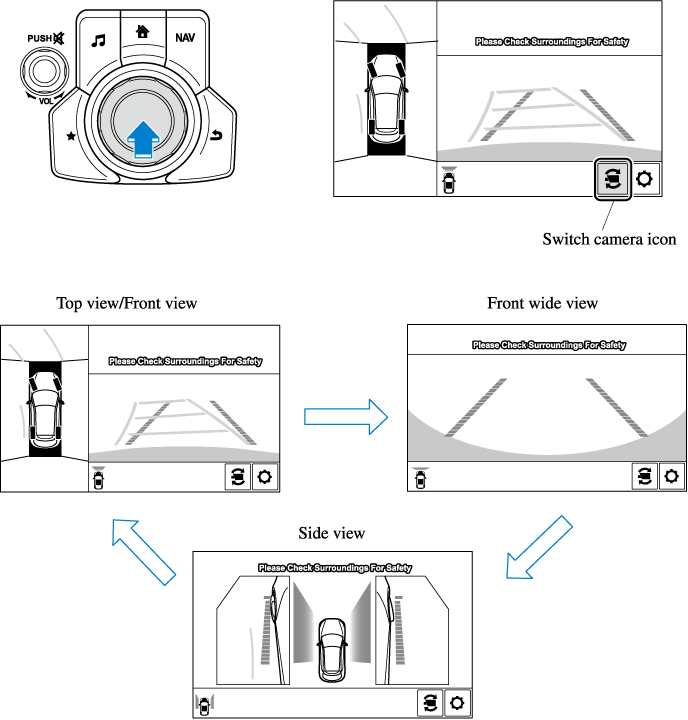 PUSH
VOL
NAV

Please Check Surroundings For Safety

Switch camera icon

Top view/Front view

Please Check Surroundings For Safety

Front wide view

Please Check Surroundings For Safety

Side view

Please Check Surroundings For Safety