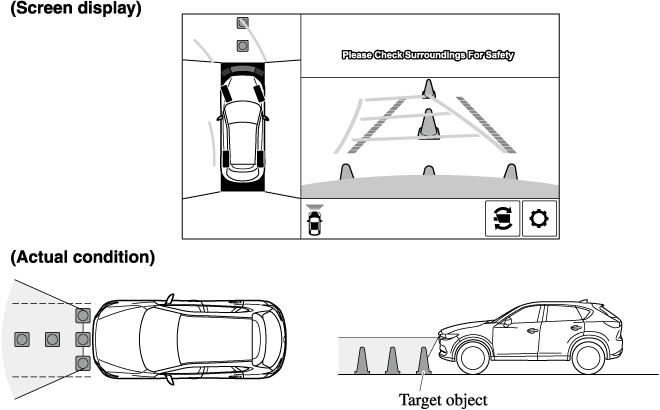 (Screen display)

Please Check Surroundings For Safety

(Actual condition)

Target object