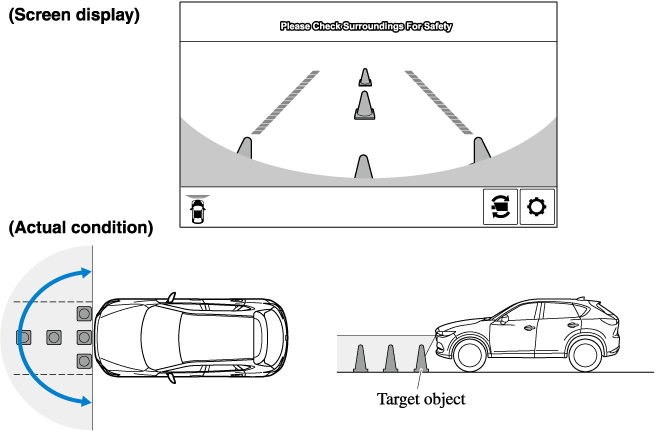 (Screen display)

Please Check Surroundings For Safety

(Actual condition)

Target object