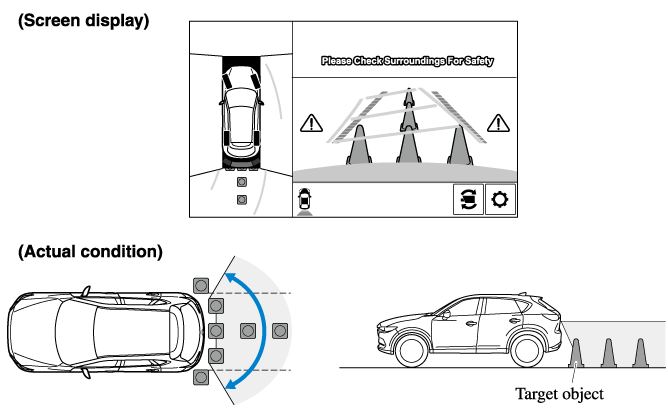 (Screen display)

Please Check Surroundings For Safety

(Actual condition)

Target object