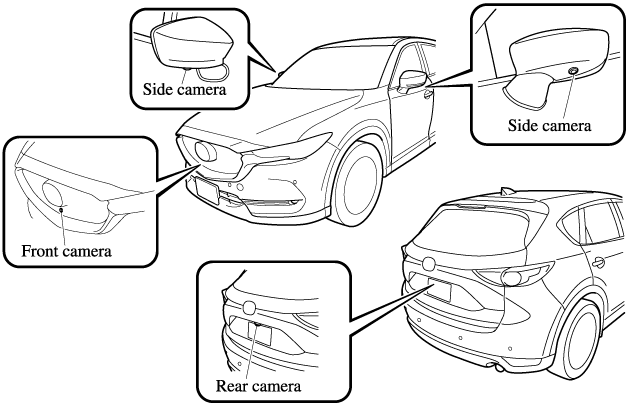 Side camera

Side camera

Front camera

Rear camera