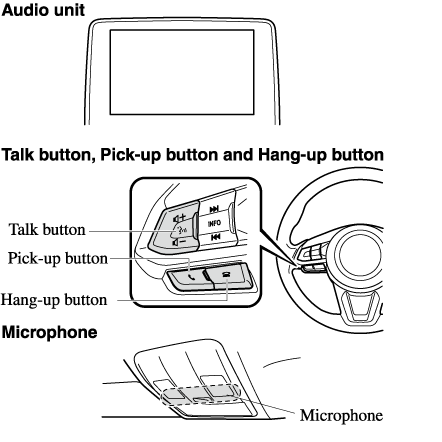 Audio unit

Talk button, Pick-up button and Hang-up button

INFO

Talk button

Pick-up button

Hang-up button

Microphone

Microphone