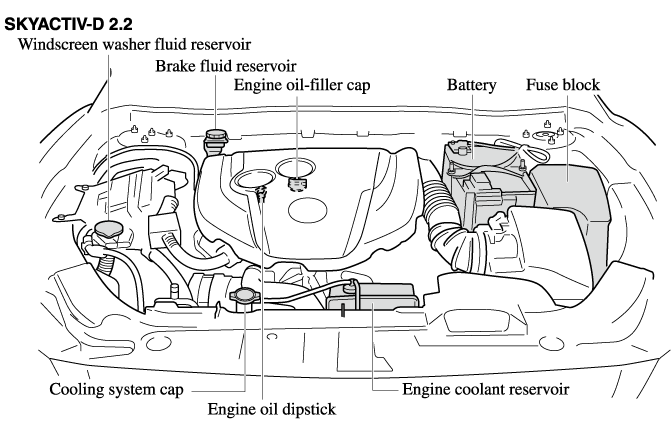 SKYACTIV-D 2.2

Windscreen washer fluid reservoir

Brake fluid reservoir

Engine oil-filler cap

Battery

Fuse block

Cooling system cap

Engine oil dipstick

Engine coolant reservoir