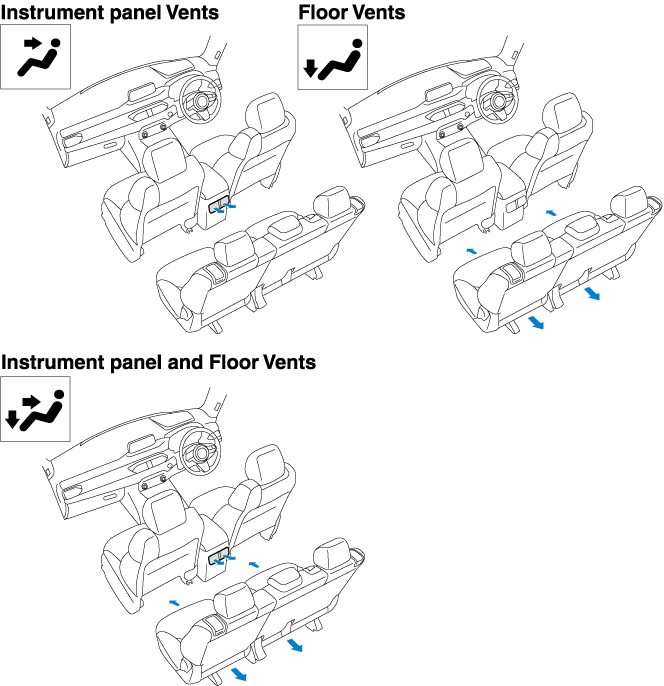 Instrument panel Vents

Floor Vents

Instrument panel and Floor Vents