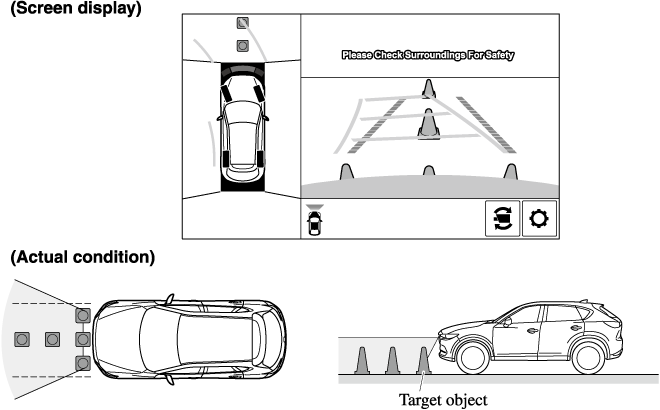 (Screen display)

Please Check Surroundings For Safety

(Actual condition)

Target object