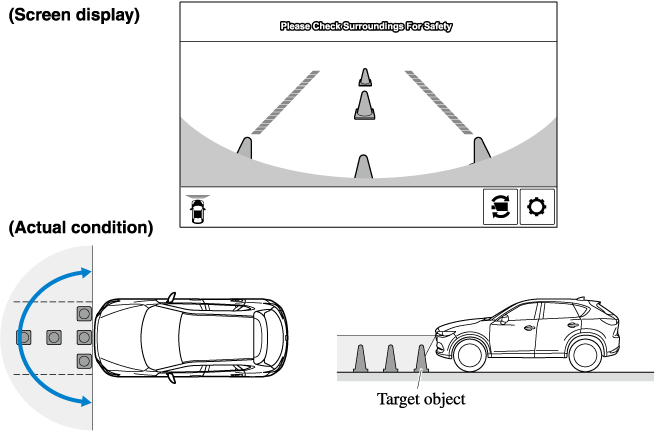 (Screen display)

Please Check Surroundings For Safety

(Actual condition)

Target object