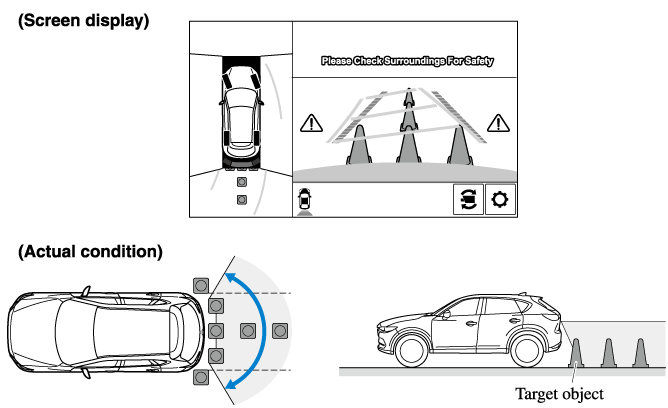 (Screen display)

Please Check Surroundings For Safety

(Actual condition)

Target object