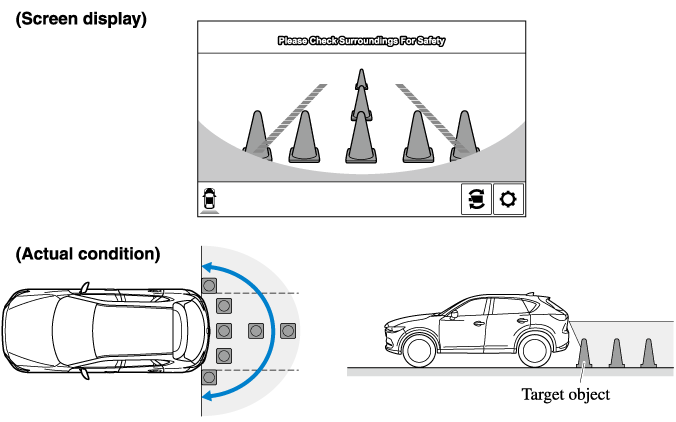 (Screen display)

Please Check Surroundings For Safety

(Actual condition)

Target object