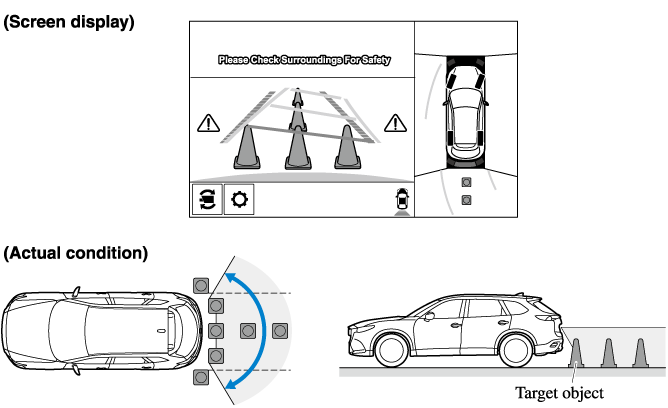 (Screen display)

Please Check Surroundings For Safety

(Actual condition)

Target object