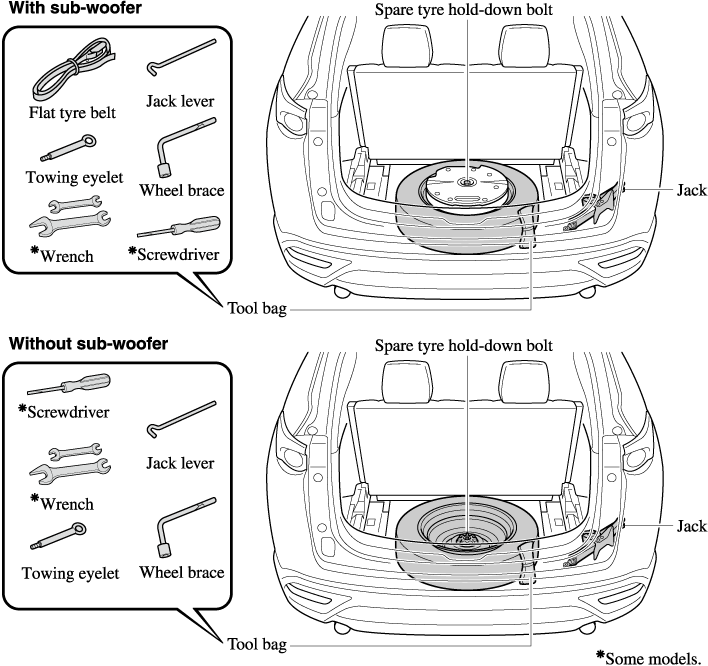 With sub-woofer

Flat tyre belt

Jack lever

Towing eyelet

Wheel brace

*Wrench

*Screwdriver

Tool bag

Spare tyre hold-down bolt

Jack

Without sub-woofer

*Screwdriver

Jack lever

*Wrench

Towing eyelet

Wheel brace

Tool bag

Spare tyre hold-down bolt

Jack

*Some models.