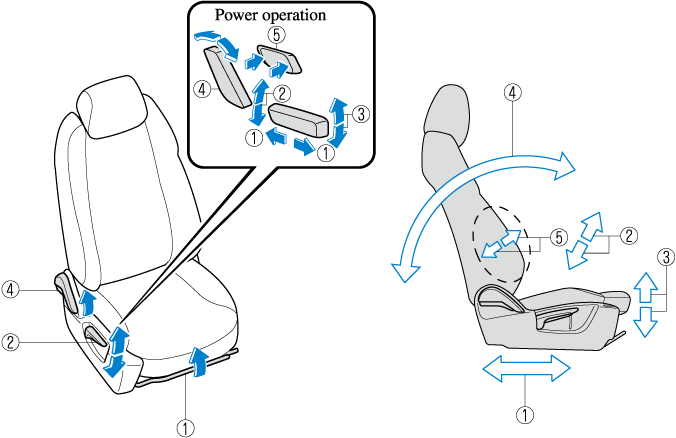 Power operation
⑤
④
②
③
①
①
④
②
①
④
⑤
②
③
①