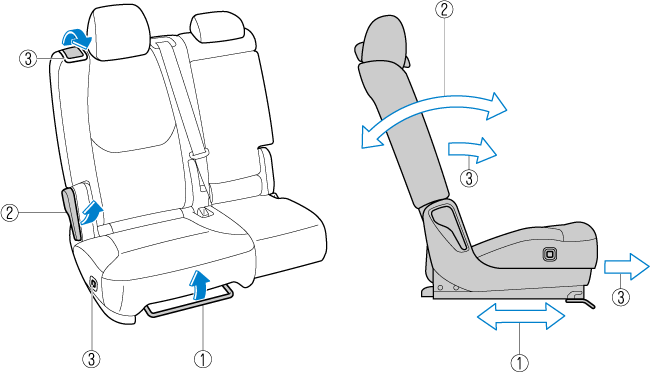 ③
②
③
①
②
③
③
①