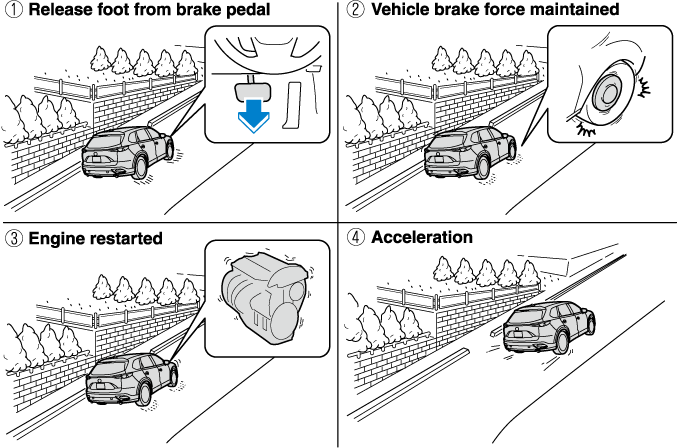 ① Release foot from brake pedal

② Vehicle brake force maintained

③ Engine restarted

④ Acceleration