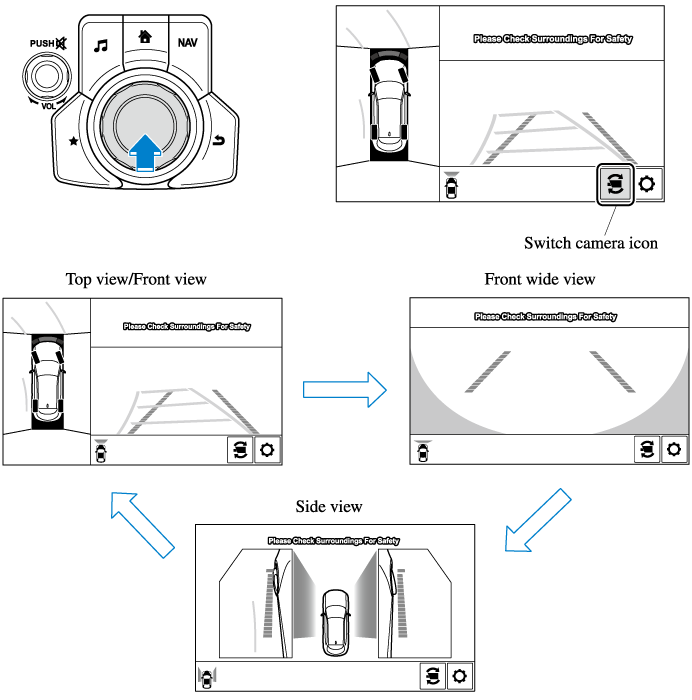 PUSH

VOL

NAV

Please Check Surroundings For Safety

Switch camera icon

Top view/Front view

Please Check Surroundings For Safety

Front wide view

Please Check Surroundings For Safety

Side view

Please Check Surroundings For Safety