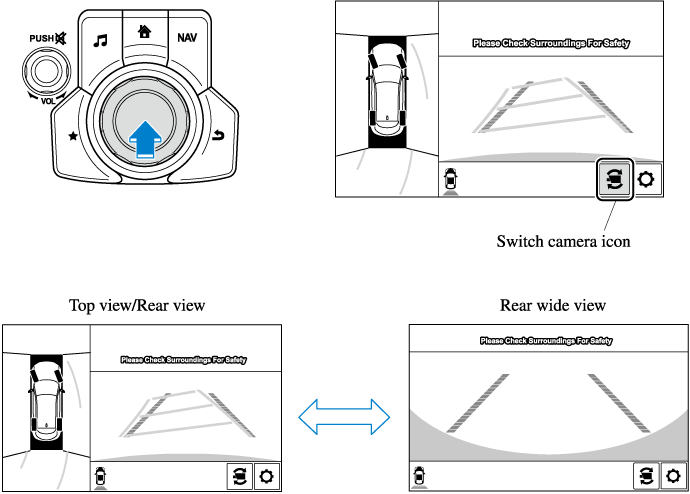 PUSH
VOL
NAV

Please Check Surroundings For Safety

Switch camera icon

Top view/Rear view

Please Check Surroundings For Safety

Rear wide view

Please Check Surroundings For Safety