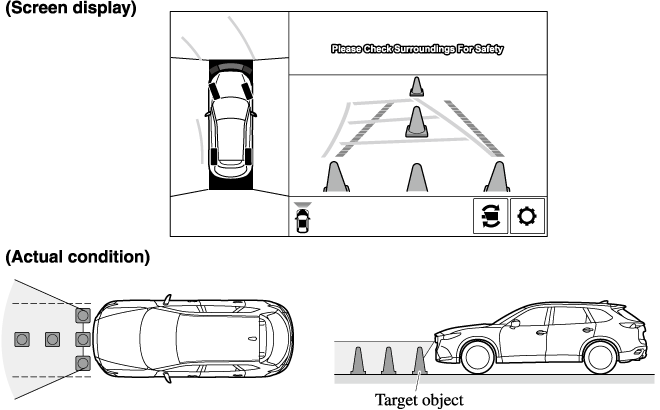 (Screen display)

Please Check Surroundings For Safety

(Actual condition)

Target object