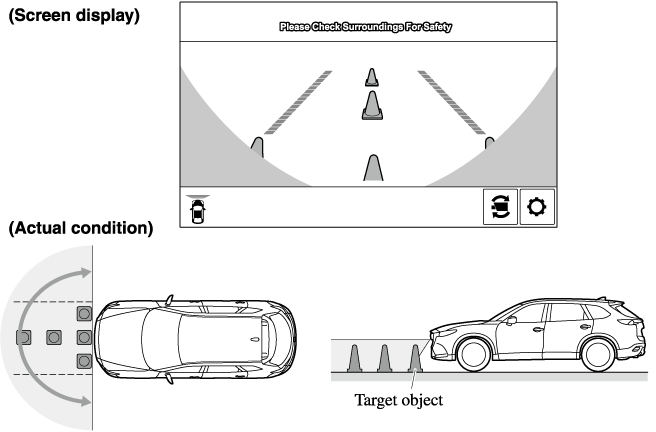 (Screen display)

Please Check Surroundings For Safety

(Actual condition)

Target object