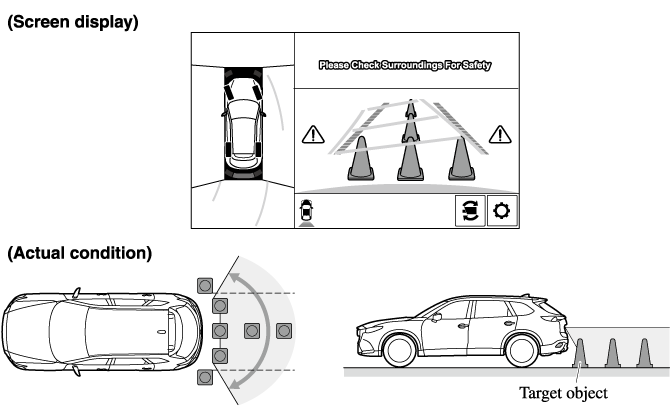 (Screen display)

Please Check Surroundings For Safety

(Actual condition)

Target object