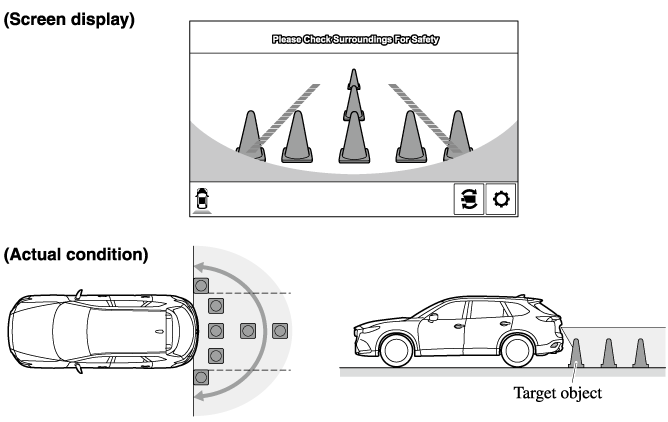 (Screen display)

Please Check Surroundings For Safety

(Actual condition)

Target object