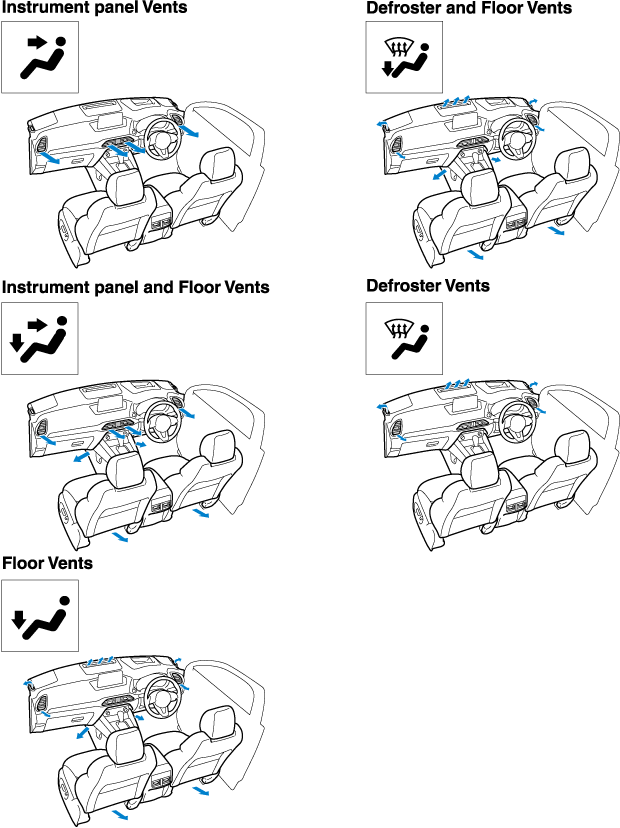 Instrument panel Vents

Instrument panel and Floor Vents

Floor Vents

Defroster and Floor Vents

Defroster Vents