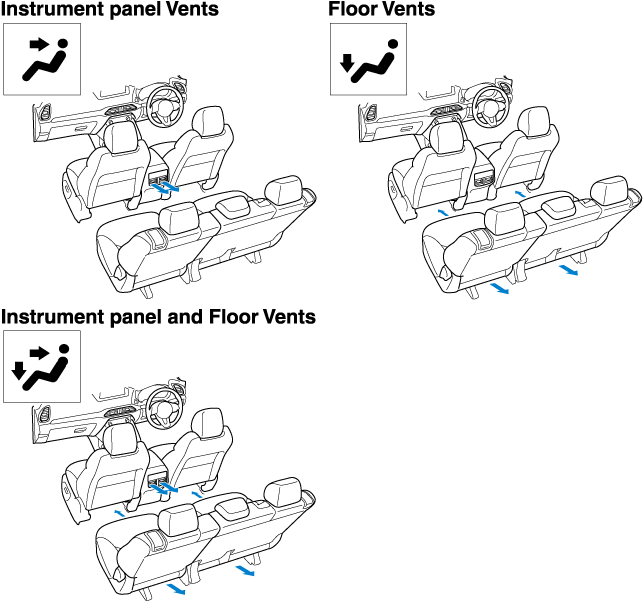 Instrument panel Vents

Floor Vents

Instrument panel and Floor Vents