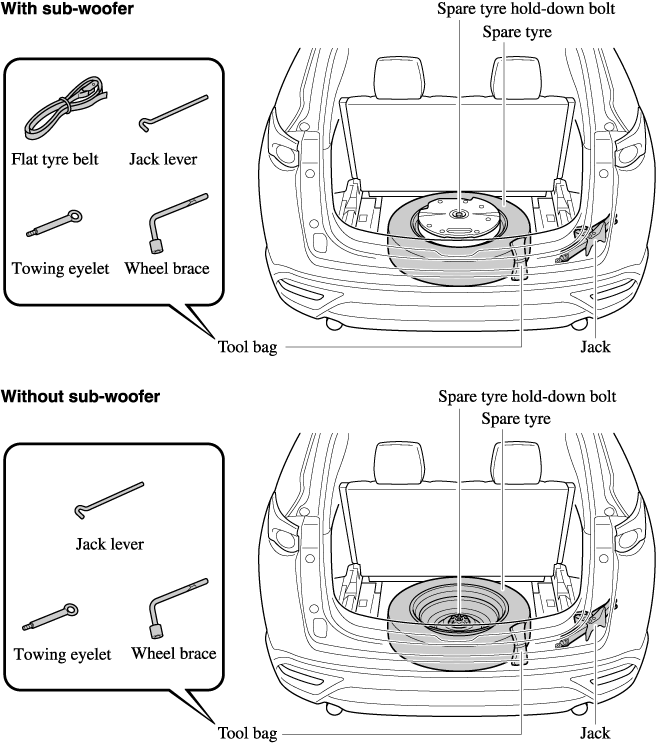 With sub-woofer

Spare tyre hold-down bolt
Spare tyre

Flat tyre belt
Jack lever
Towing eyelet
Wheel brace

Tool bag
Jack

Without sub-woofer

Spare tyre hold-down bolt
Spare tyre

Jack lever
Towing eyelet
Wheel brace

Tool bag
Jack