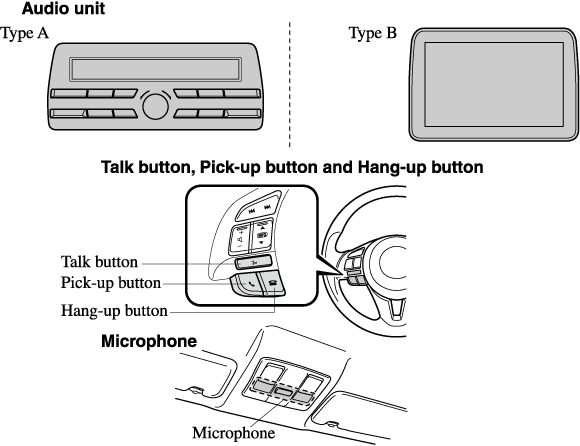 Audio unit

Type A

Type B

Talk button, Pick-up button and Hang-up button

Talk button

Pick-up button

Hang-up button

Microphone

Microphone