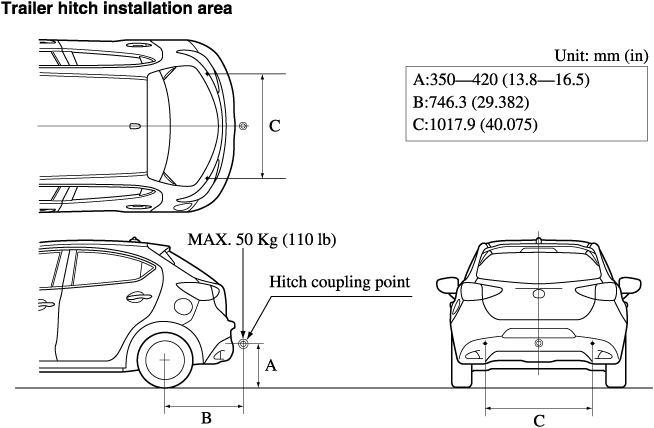 Trailer hitch installation area

Unit: mm (in)

A:350—420 (13.8—16.5)
B:746.3 (29.382)
C:1017.9 (40.075)

C

MAX. 50 Kg (110 lb)

Hitch coupling point

A

B

C