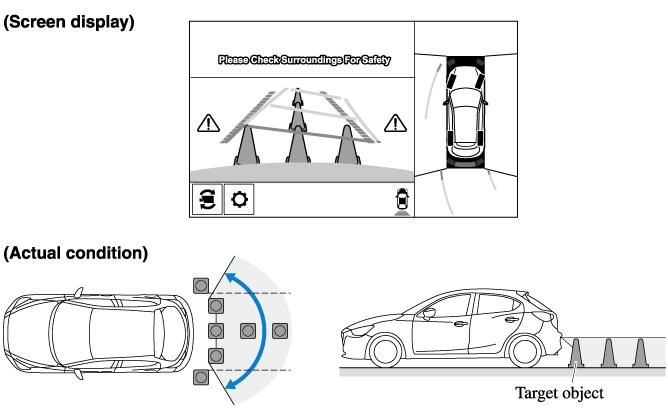 (Screen display)

Please Check Surroundings For Safety

(Actual condition)

Target object