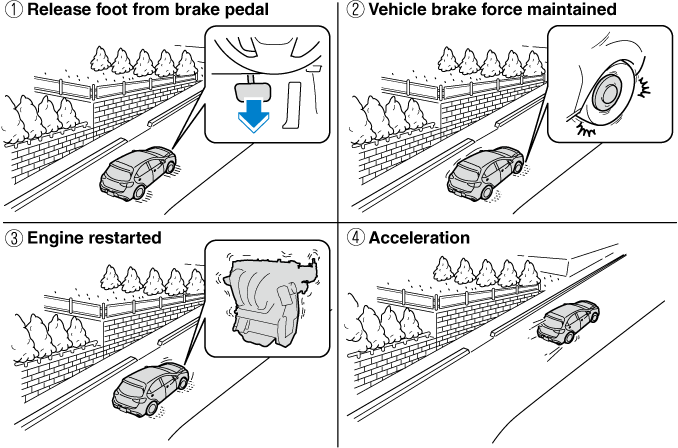 ① Release foot from brake pedal

② Vehicle brake force maintained

③ Engine restarted

④ Acceleration