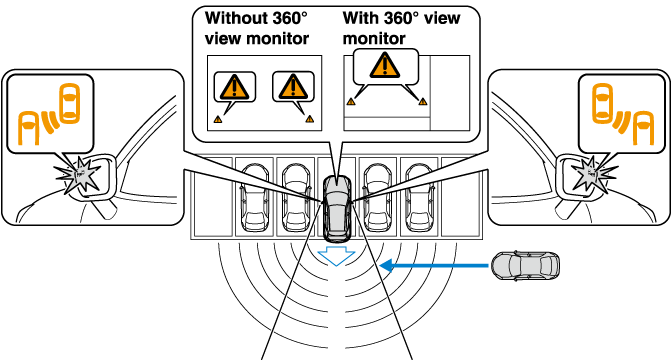 Without 360° view monitor

With 360° view monitor