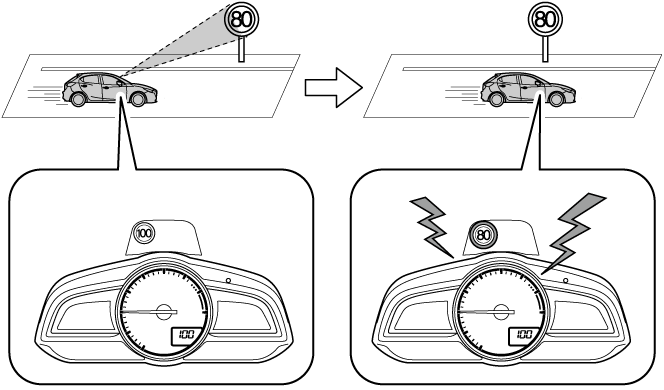 80

80

100

100

80

100